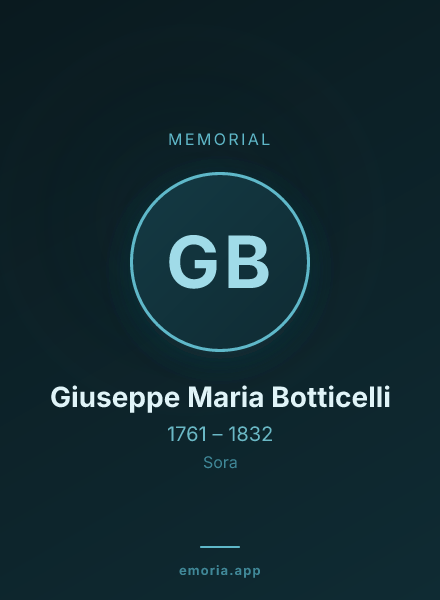 MEMORIAL

GB

Giuseppe Maria Botticelli

1761 – 1832

Sora

emoria.app