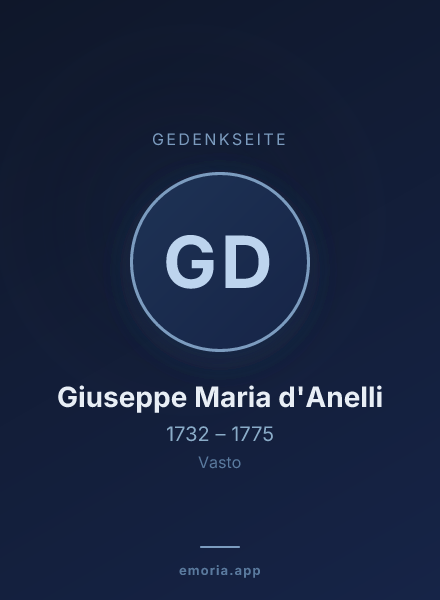 GEDENKSEITE

GD

Giuseppe Maria d'Anelli

1732 – 1775

Vasto

emoria.app