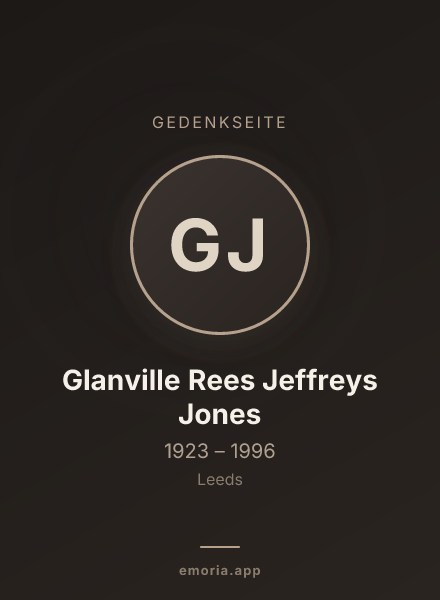 GEDENKSEITE

GJ

Glanville Rees Jeffreys Jones

1923 – 1996

Leeds

emoria.app