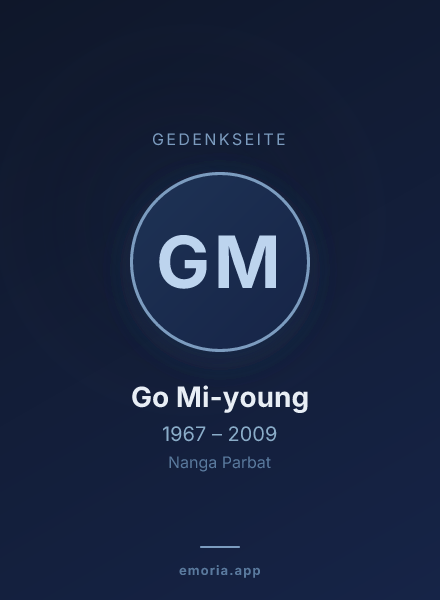 GEDENKSEITE

GM

Go Mi-young

1967 – 2009

Nanga Parbat

emoria.app