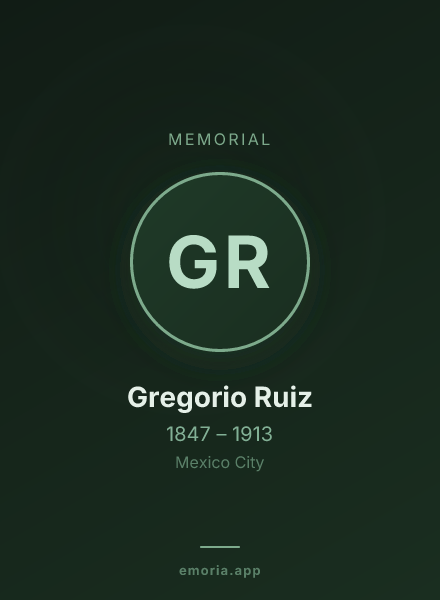 MEMORIAL

GR

Gregorio Ruiz

1847 – 1913

Mexico City

emoria.app