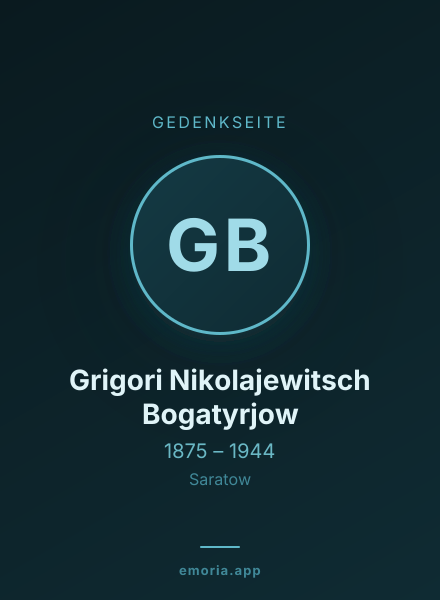 GEDENKSEITE

GB

Grigori Nikolajewitsch Bogatyrjow

1875 – 1944

Saratow

emoria.app