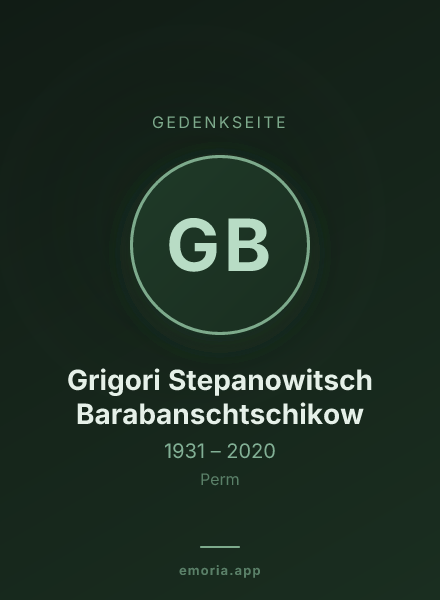 GEDENKSEITE

GB

Grigori Stepanowitsch Barabanschtschikow

1931 – 2020

Perm

emoria.app