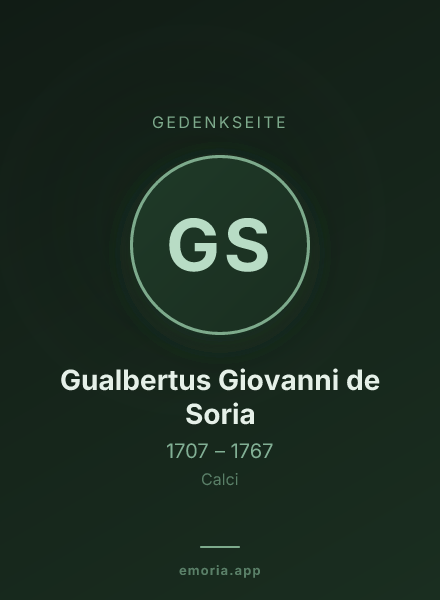 GEDENKSEITE

GS

Gualbertus Giovanni de Soria

1707 – 1767

Calci

emoria.app