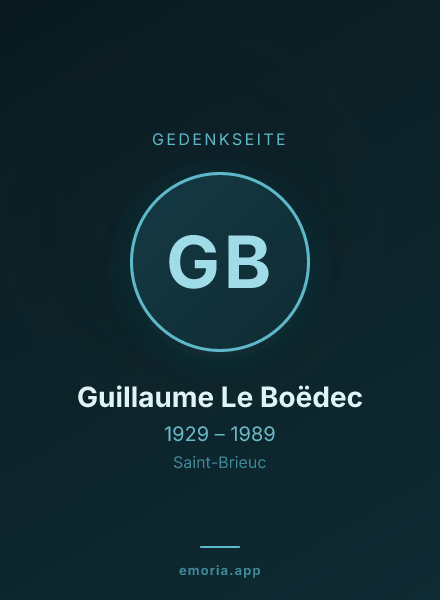 GEDENKSEITE

GB

Guillaume Le Boëdec

1929 – 1989

Saint-Brieuc

emoria.app