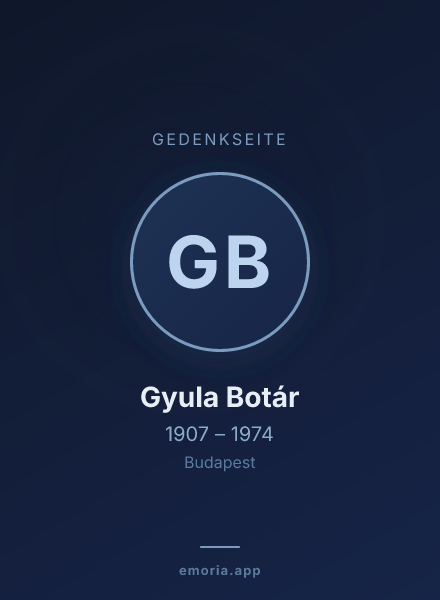 GEDENKSEITE

GB

Gyula Botár

1907 – 1974

Budapest

emoria.app