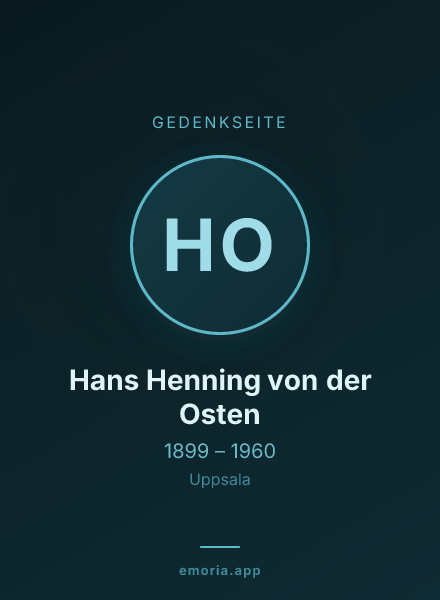 GEDENKSEITE

HO

Hans Henning von der Osten

1899 – 1960

Uppsala

emoria.app