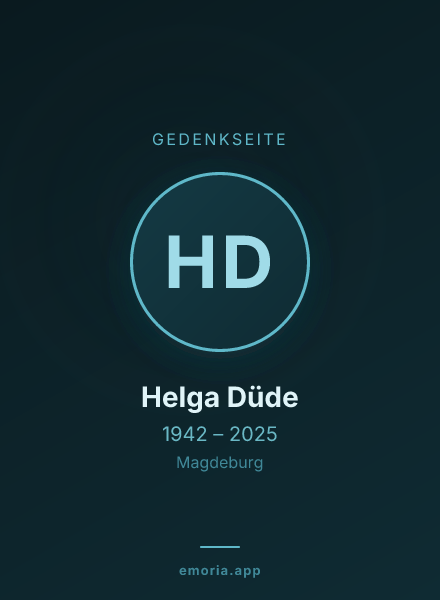 GEDENKSEITE

HD

Helga Düde

1942 – 2025

Magdeburg

emoria.app