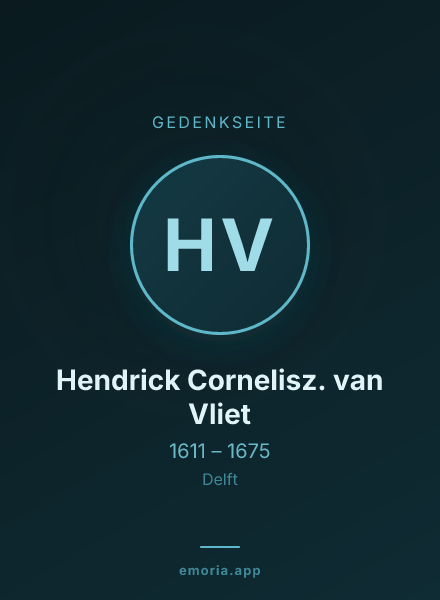 GEDENKSEITE

HV

Hendrick Cornelisz. van Vliet

1611 – 1675

Delft

emoria.app