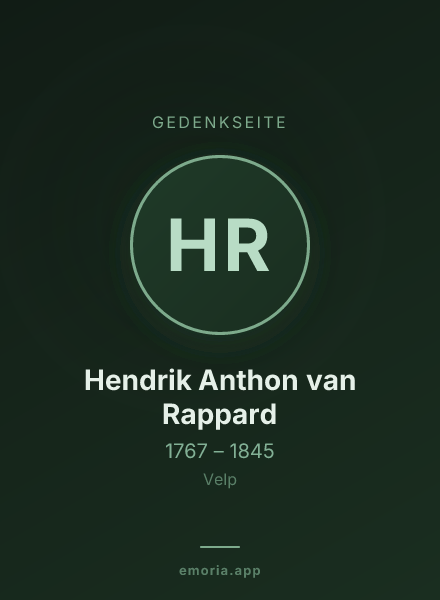 GEDENKSEITE

HR

Hendrik Anthon van Rappard

1767 – 1845

Velp

emoria.app