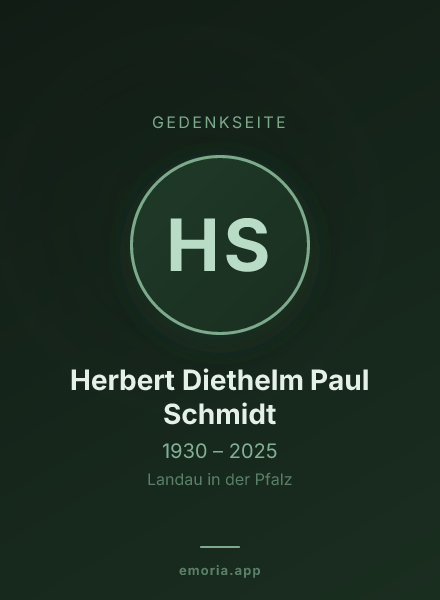 GEDENKSEITE

HS

Herbert Diethelm Paul Schmidt

1930 – 2025

Landau in der Pfalz

emoria.app