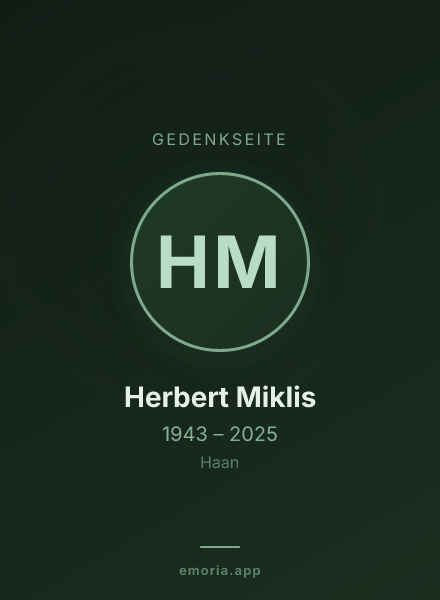 GEDENKSEITE

HM

Herbert Miklis

1943 – 2025

Haan

emoria.app