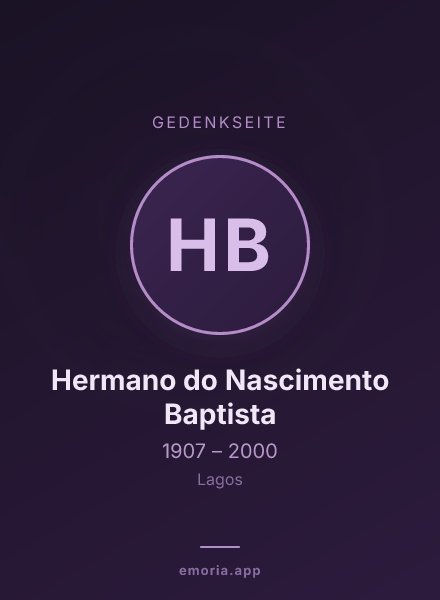 GEDENKSEITE

HB

Hermano do Nascimento Baptista

1907 – 2000

Lagos

emoria.app