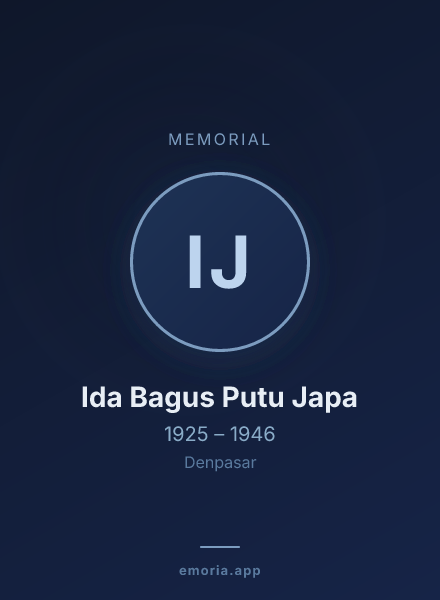 MEMORIAL

IJ

Ida Bagus Putu Japa

1925 – 1946

Denpasar

emoria.app