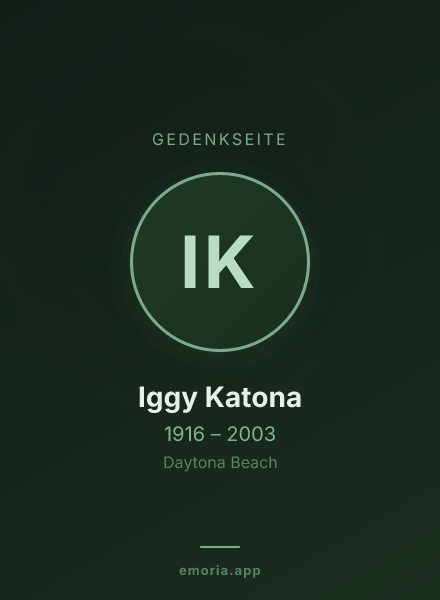 GEDENKSEITE

IK

Iggy Katona

1916 – 2003

Daytona Beach

emoria.app