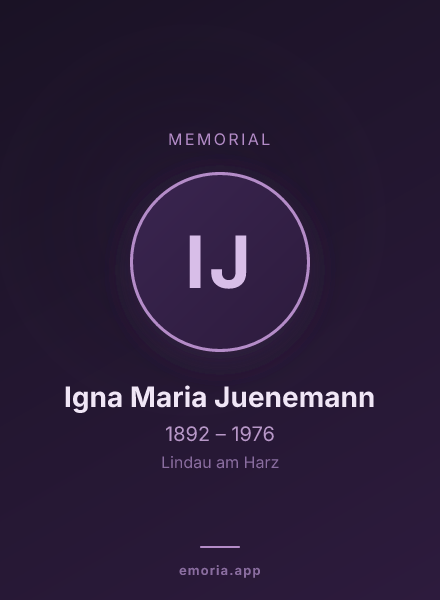 MEMORIAL

IJ

Igna Maria Juenemann

1892 – 1976

Lindau am Harz

emoria.app