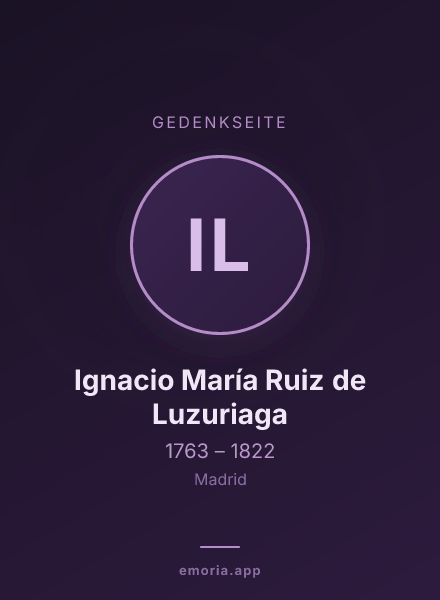 GEDENKSEITE

IL

Ignacio María Ruiz de Luzuriaga

1763 – 1822

Madrid

emoria.app