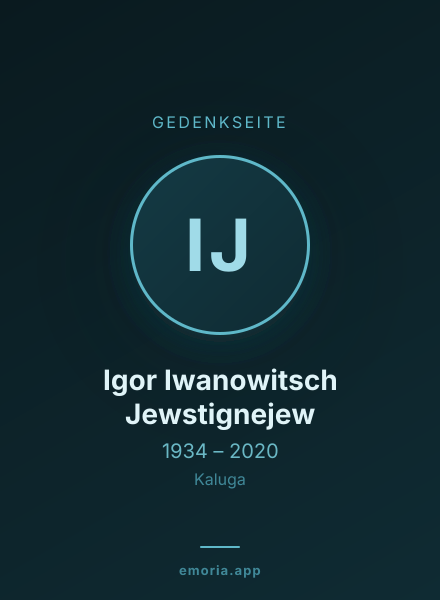 GEDENKSEITE

IJ

Igor Iwanowitsch Jewstignejew

1934 – 2020

Kaluga

emoria.app