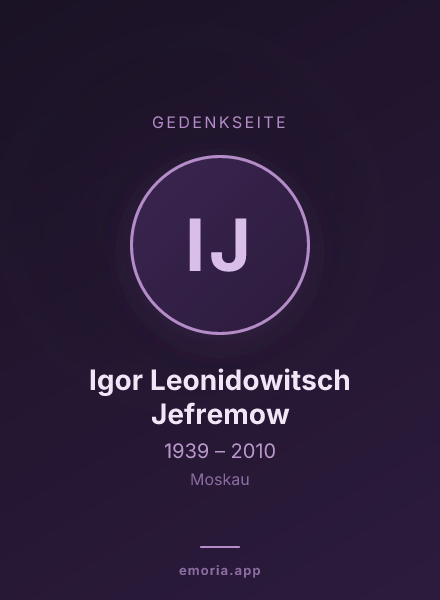 GEDENKSEITE

IJ

Igor Leonidowitsch Jefremow

1939 – 2010

Moskau

emoria.app