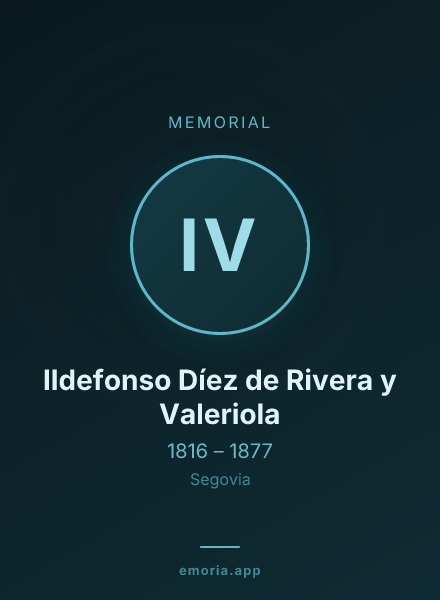 MEMORIAL

IV

Ildefonso Díez de Rivera y Valeriola

1816 – 1877

Segovia

emoria.app