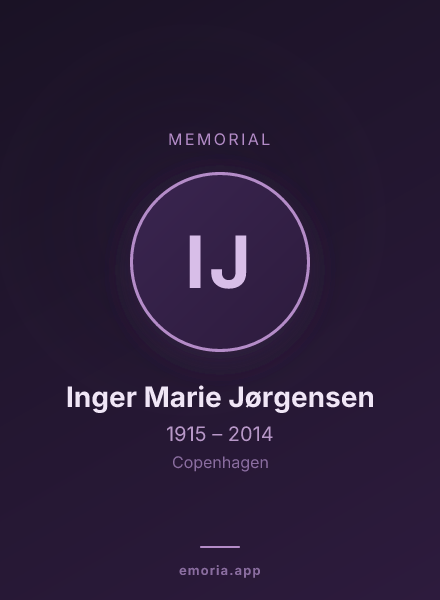 MEMORIAL

IJ

Inger Marie Jørgensen

1915 – 2014

Copenhagen

emoria.app