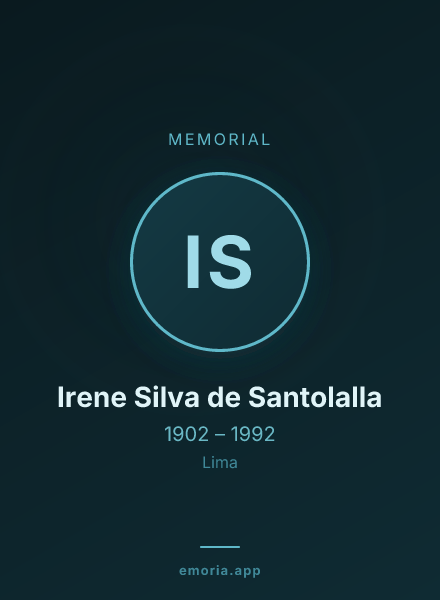 MEMORIAL

IS

Irene Silva de Santolalla

1902 – 1992

Lima

emoria.app