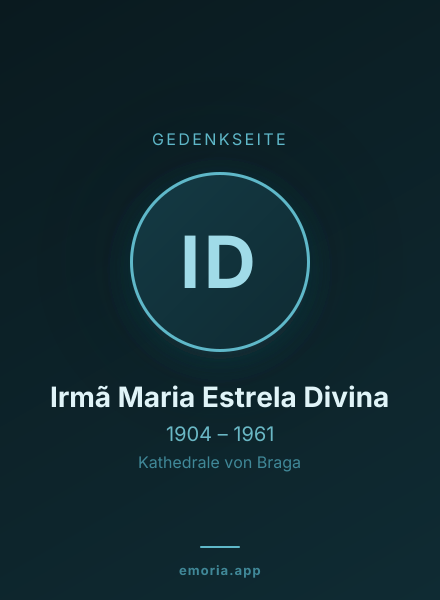 GEDENKSEITE

ID

Irmã Maria Estrela Divina

1904 – 1961

Kathedrale von Braga

emoria.app