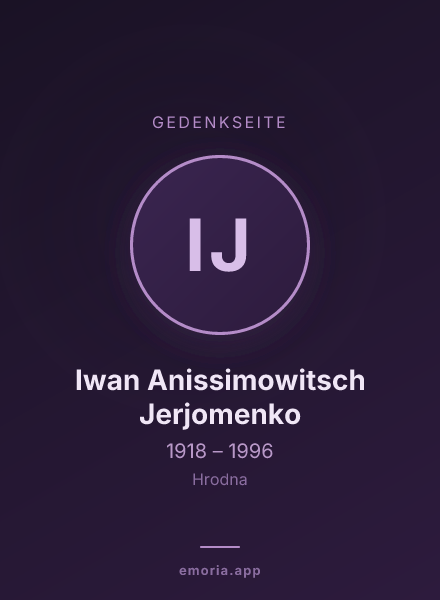 GEDENKSEITE

IJ

Iwan Anissimowitsch Jerjomenko

1918 – 1996

Hrodna

emoria.app