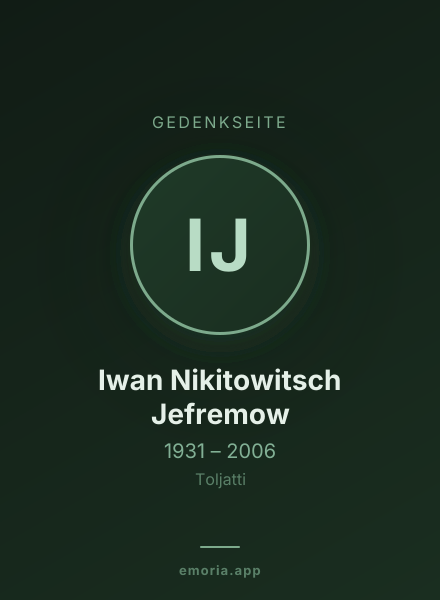 GEDENKSEITE

IJ

Iwan Nikitowitsch Jefremow

1931 – 2006

Toljatti

emoria.app