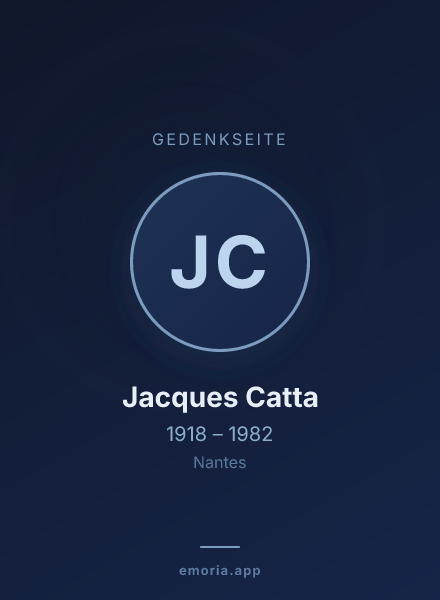 GEDENKSEITE

JC

Jacques Catta

1918 – 1982

Nantes

emoria.app