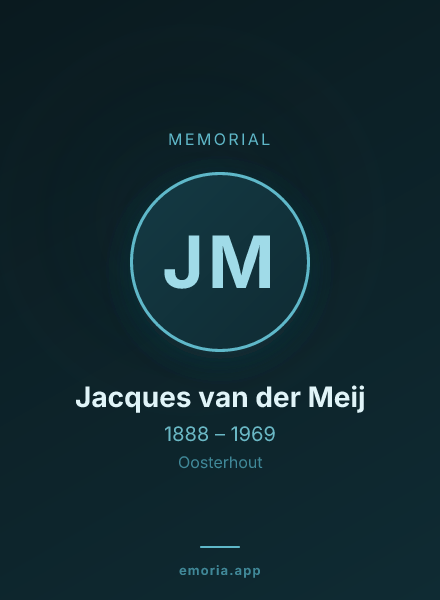 MEMORIAL

JM

Jacques van der Meij

1888 – 1969

Oosterhout

emoria.app