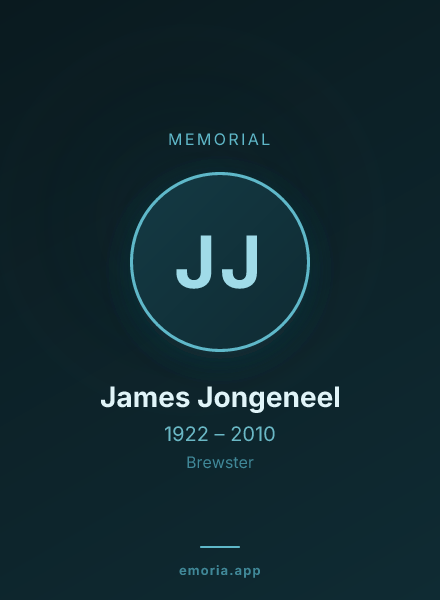 MEMORIAL

JJ

James Jongeneel

1922 – 2010

Brewster

emoria.app