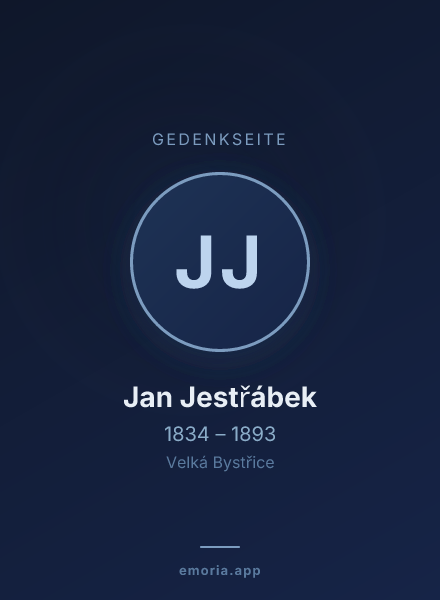 GEDENKSEITE

JJ

Jan Jestřábek

1834 – 1893

Velká Bystřice

emoria.app