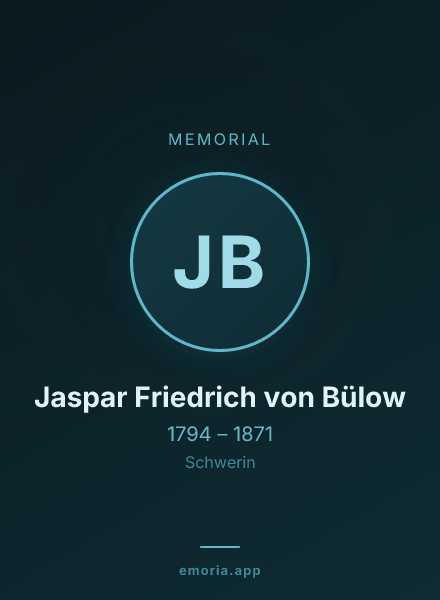 MEMORIAL

JB

Jaspar Friedrich von Bülow

1794 – 1871

Schwerin

emoria.app