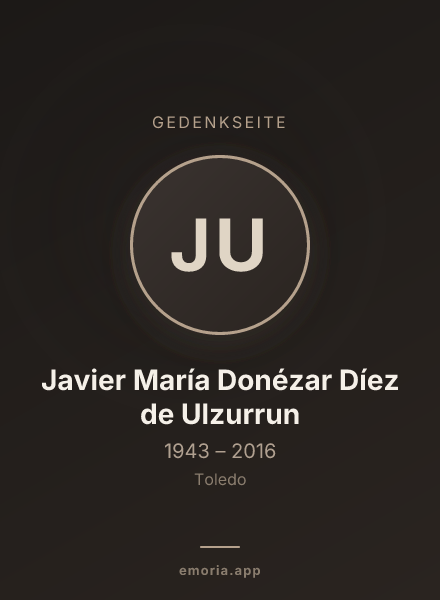 GEDENKSEITE

JU

Javier María Donézar Díez de Ulzurrun

1943 – 2016

Toledo

emoria.app