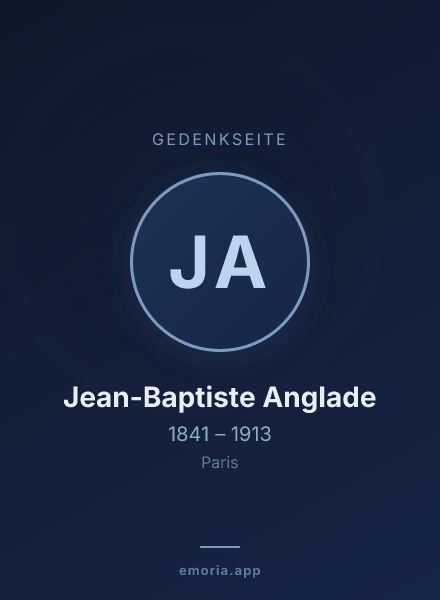 GEDENKSEITE

JA

Jean-Baptiste Anglade

1841 – 1913

Paris

emoria.app