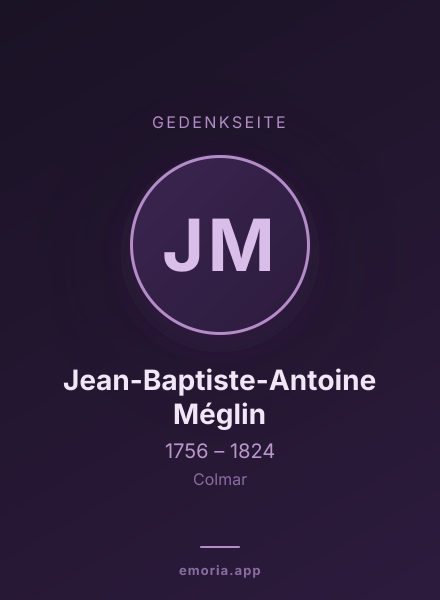 GEDENKSEITE

JM

Jean-Baptiste-Antoine Méglin

1756 – 1824

Colmar

emoria.app