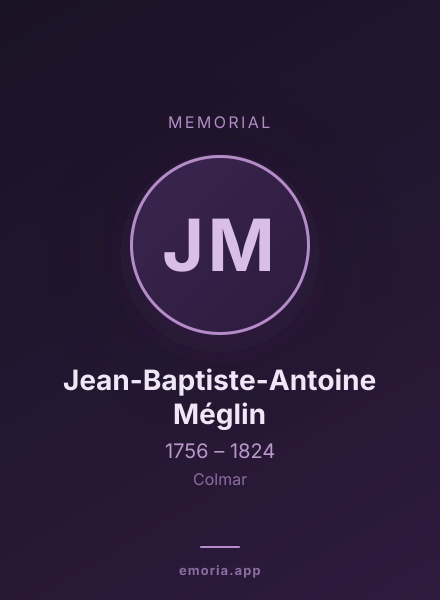 MEMORIAL

JM

Jean-Baptiste-Antoine Méglin

1756 – 1824

Colmar

emoria.app