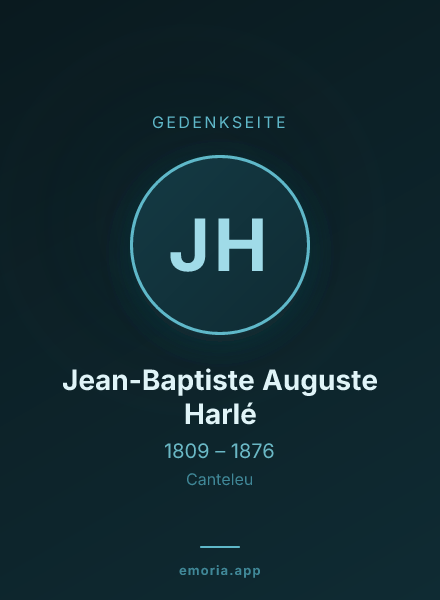 GEDENKSEITE

JH

Jean-Baptiste Auguste Harlé

1809 – 1876

Canteleu

emoria.app