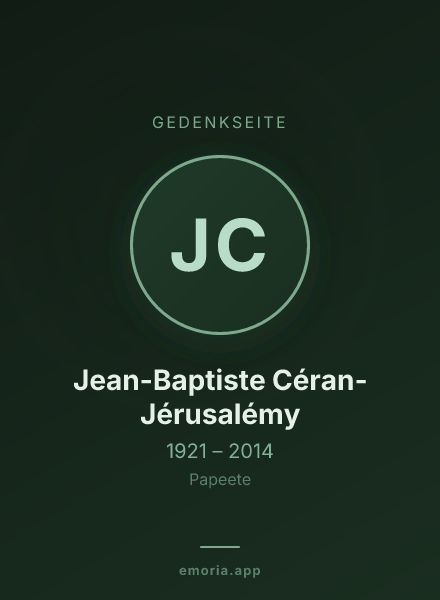 GEDENKSEITE

JC

Jean-Baptiste Céran-Jérusalémy

1921 – 2014

Papeete

emoria.app