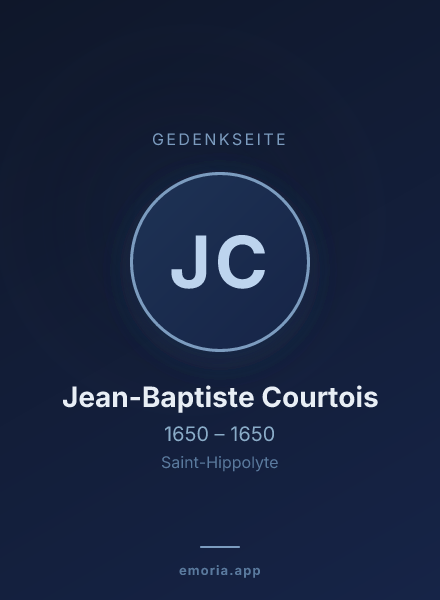 GEDENKSEITE

JC

Jean-Baptiste Courtois

1650 – 1650

Saint-Hippolyte

emoria.app