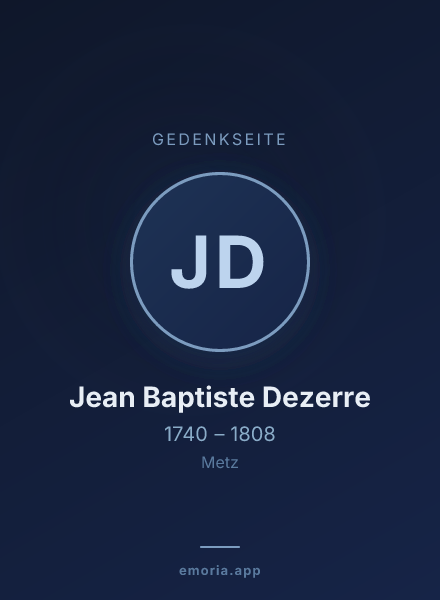 GEDENKSEITE

JD

Jean Baptiste Dezerre

1740 – 1808

Metz

emoria.app