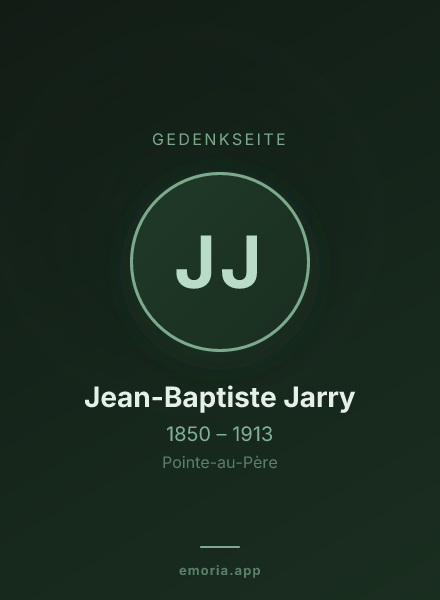 GEDENKSEITE

JJ

Jean-Baptiste Jarry

1850 – 1913

Pointe-au-Père

emoria.app