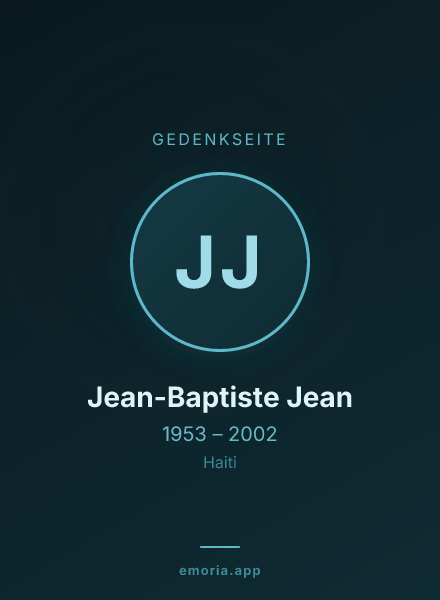 GEDENKSEITE

JJ

Jean-Baptiste Jean

1953 – 2002

Haiti

emoria.app