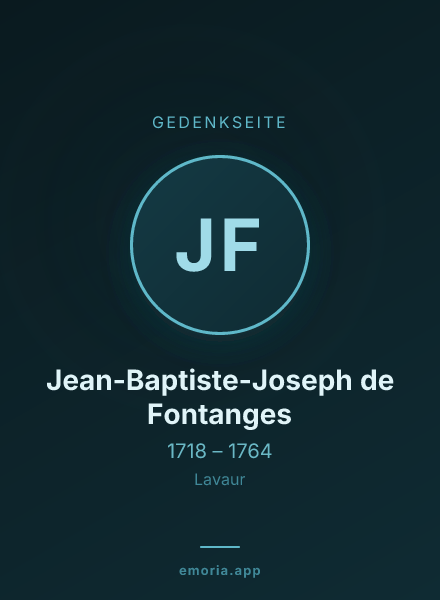 GEDENKSEITE

JF

Jean-Baptiste-Joseph de Fontanges

1718 – 1764

Lavaur

emoria.app