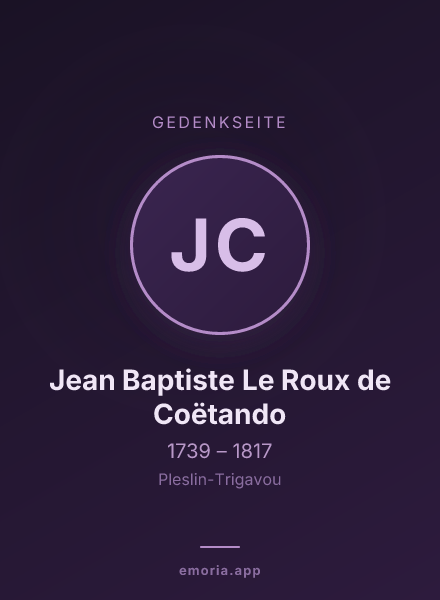 GEDENKSEITE

JC

Jean Baptiste Le Roux de Coëtando

1739 – 1817

Pleslin-Trigavou

emoria.app