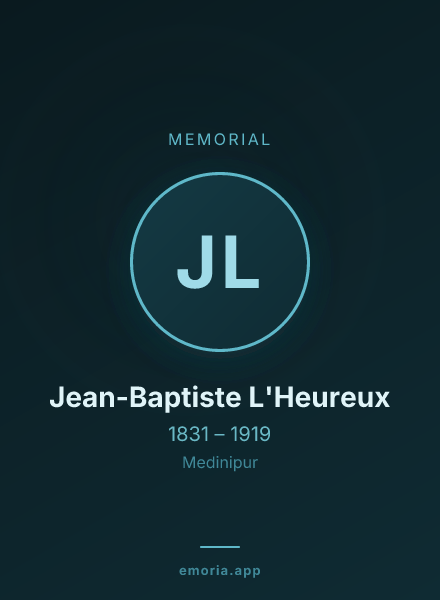 MEMORIAL

JL

Jean-Baptiste L'Heureux

1831 – 1919

Medinipur

emoria.app