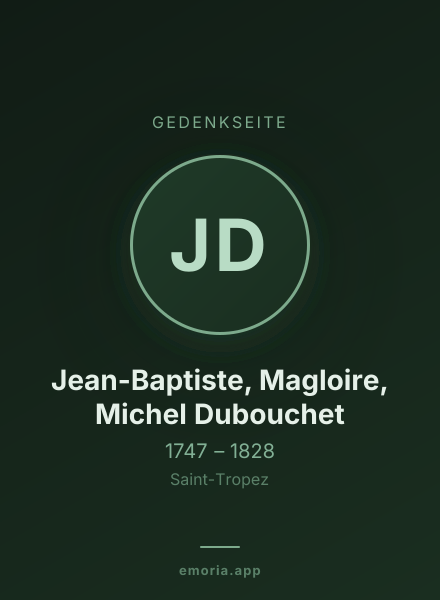 GEDENKSEITE

JD

Jean-Baptiste, Magloire, Michel Dubouchet

1747 – 1828

Saint-Tropez

emoria.app