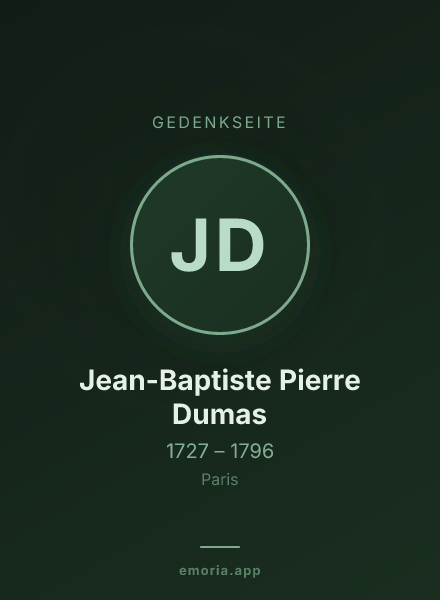 GEDENKSEITE

JD

Jean-Baptiste Pierre Dumas

1727 – 1796

Paris

emoria.app