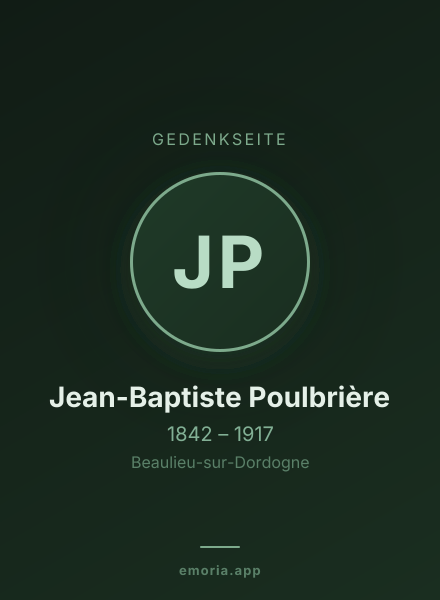 GEDENKSEITE

JP

Jean-Baptiste Poulbrière

1842 – 1917

Beaulieu-sur-Dordogne

emoria.app